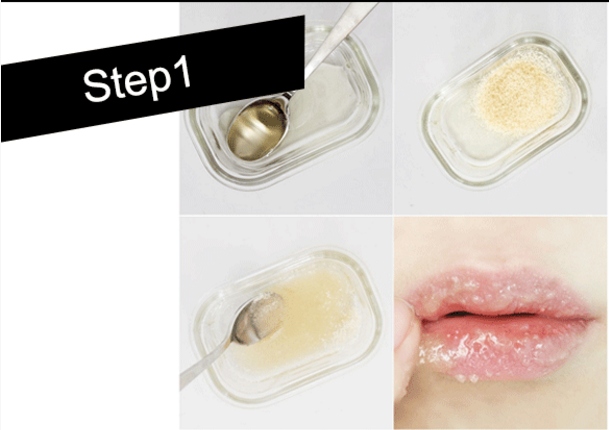 Step1